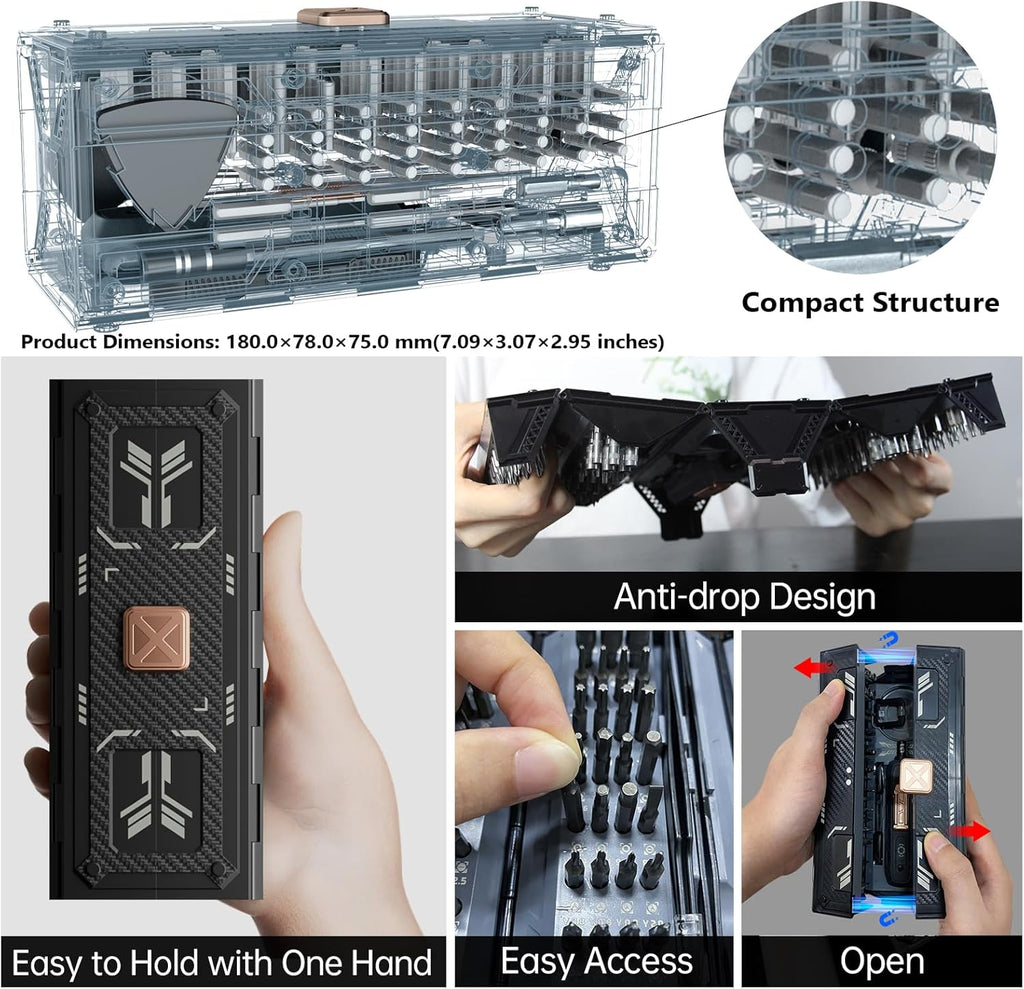 Compact Structure

Product Dimensions: 180.0×78.0×75.0 mm(7.09×3.07×2.95 inches)

Anti-drop Design

Easy to Hold with One Hand

Easy Access

Open